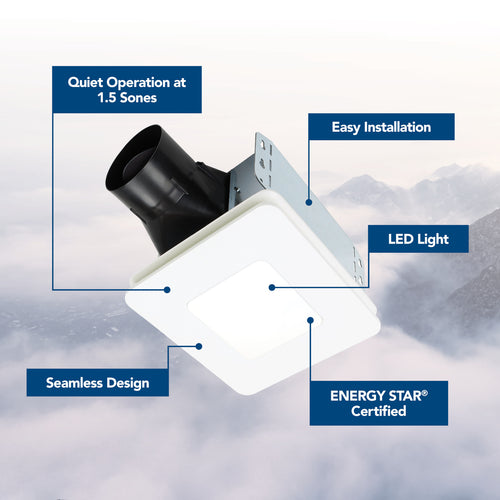 Quiet Operation at 1.5 Sones

Easy Installation

LED Light

Seamless Design

ENERGY STAR® Certified