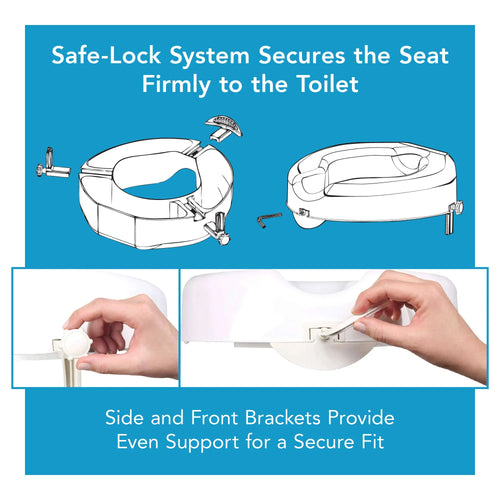 Safe-Lock System Secures the Seat Firmly to the Toilet

Side and Front Brackets Provide Even Support for a Secure Fit